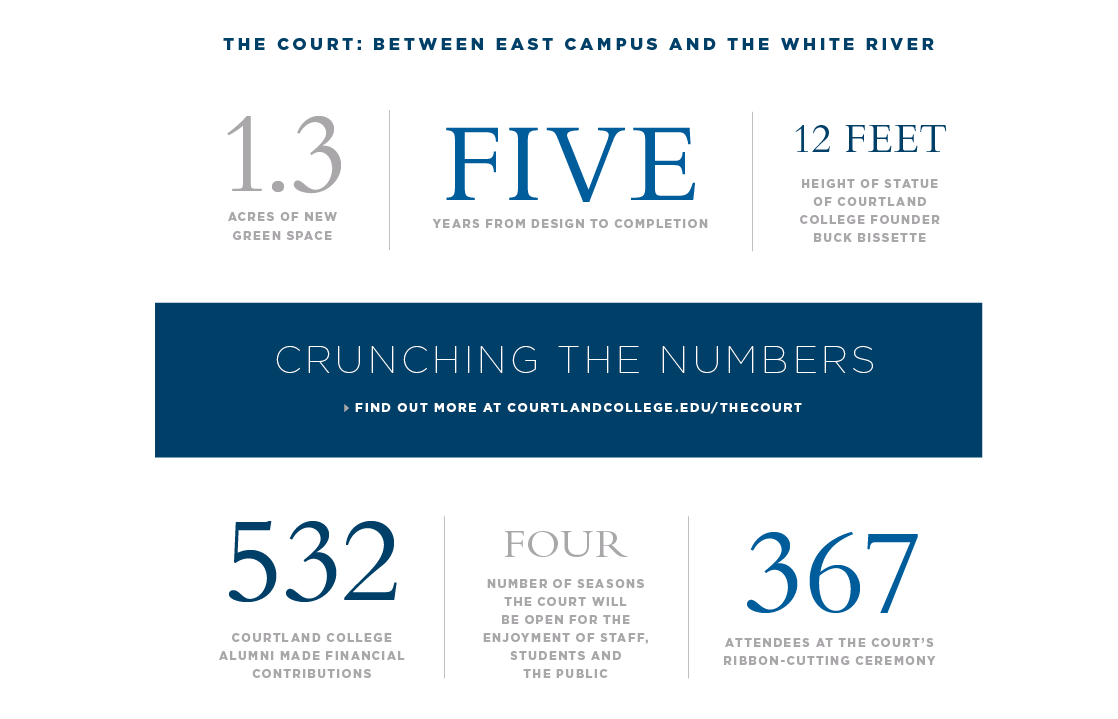 THE COURT: BETWEEN EAST CAMPUS AND THE WHITE RIVER

1.3
ACRES OF NEW GREEN SPACE

FIVE
YEARS FROM DESIGN TO COMPLETION

12 FEET
HEIGHT OF STATUE OF COURTLAND COLLEGE FOUNDER BUCK BISSETTE

CRUNCHING THE NUMBERS
FIND OUT MORE AT COURTLANDCOLLEGE.EDU/THECOURT

532
COURTLAND COLLEGE ALUMNI MADE FINANCIAL CONTRIBUTIONS

FOUR
NUMBER OF SEASONS THE COURT WILL BE OPEN FOR THE ENJOYMENT OF STAFF, STUDENTS AND THE PUBLIC

367
ATTENDEES AT THE COURT'S RIBBON-CUTTING CEREMONY